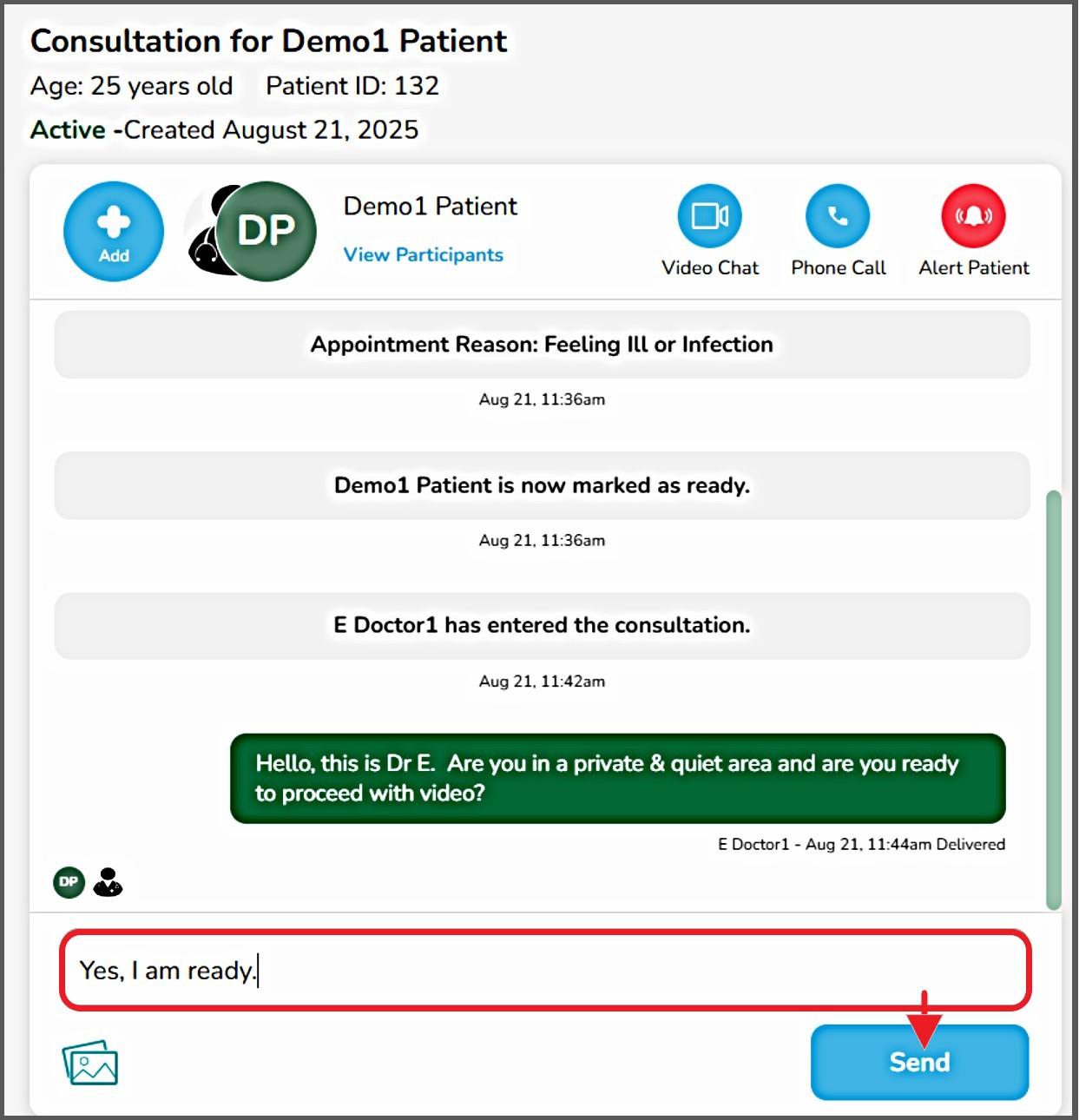 Consultation for Demo1 Patient

Age: 25 years old    Patient ID: 132

Active -Created August 21, 2025

Add

DP

Demo1 Patient

View Participants

Video Chat

Phone Call

Alert Patient

Appointment Reason: Feeling Ill or Infection

Aug 21, 11:36am

Demo1 Patient is now marked as ready.

Aug 21, 11:36am

E Doctor1 has entered the consultation.

Aug 21, 11:42am

Hello, this is Dr E. Are you in a private & quiet area and are you ready to proceed with video?

E Doctor1 - Aug 21, 11:44am Delivered

DP

Yes, I am ready.

Send